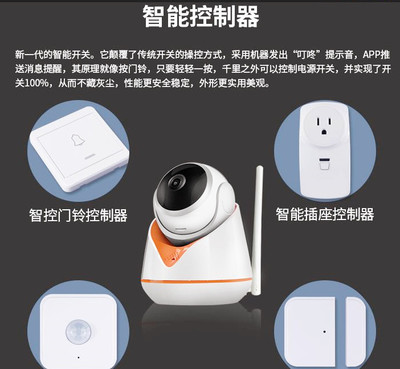 智能控制器

新一代的智能开关。它颠覆了传统开关的操控方式，采用机器发出“叮咚”提示音，APP推送消息提醒，其原理就像按门铃，只要轻轻一按，千里之外可以控制电源开关，并实现了开关100%，从而不藏灰尘，性能更安全稳定，外形更实用美观。

智控门铃控制器

智能插座控制器